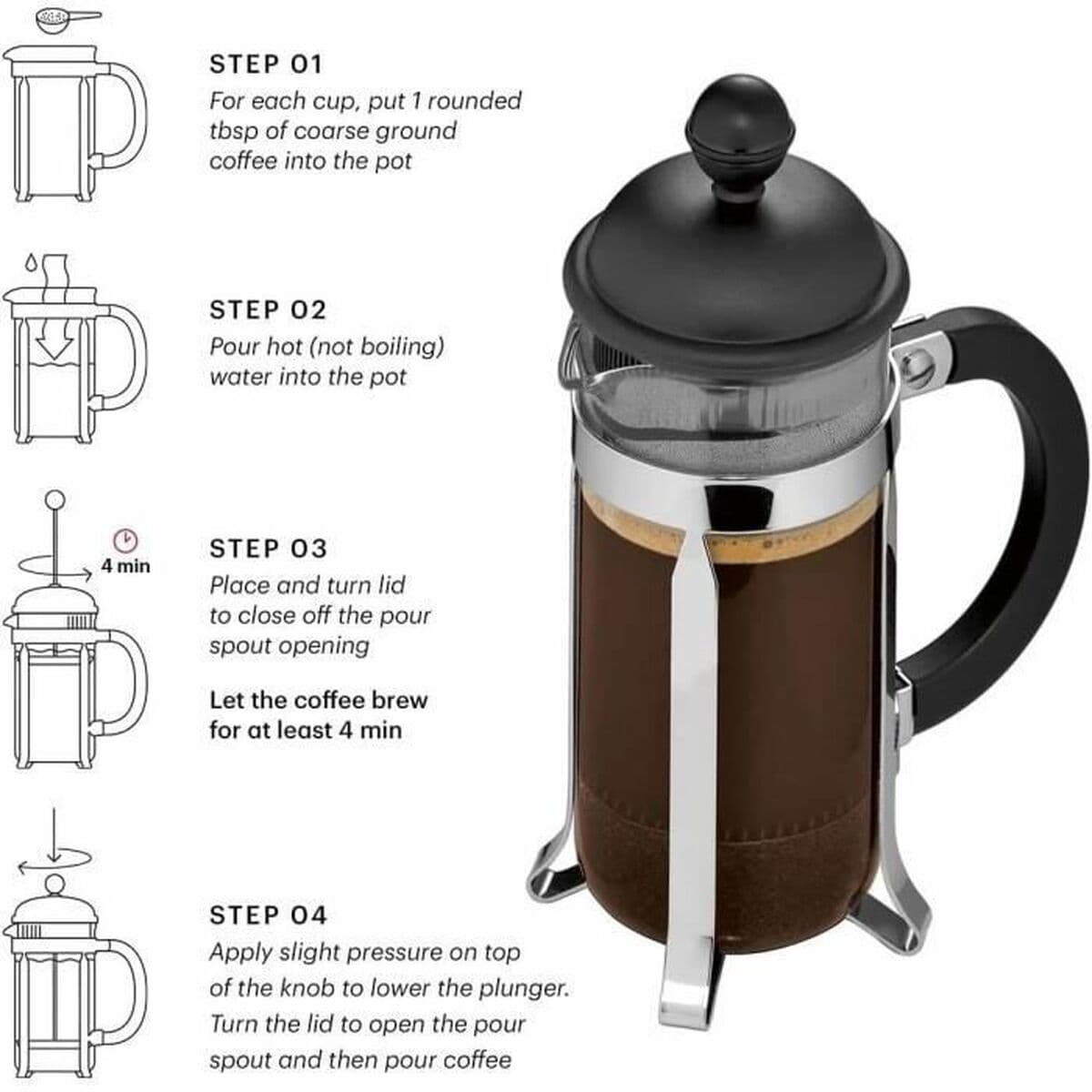 STEP 01
For each cup, put 1 rounded tbsp of coarse ground coffee into the pot

STEP 02
Pour hot (not boiling) water into the pot

4 min

STEP 03
Place and turn lid to close off the pour spout opening

Let the coffee brew for at least 4 min

STEP 04
Apply slight pressure on top of the knob to lower the plunger. Turn the lid to open the pour spout and then pour coffee