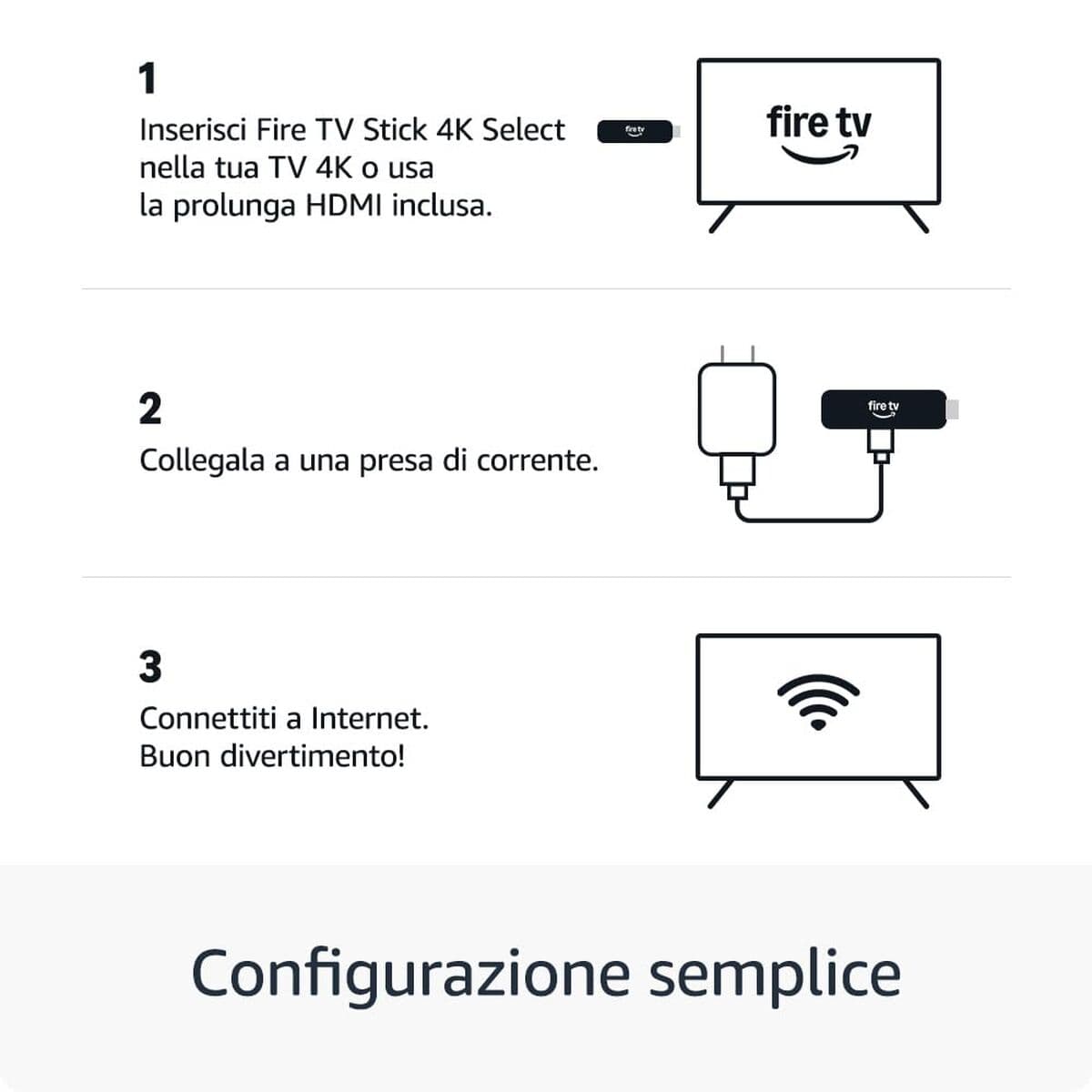 1
Inserisci Fire TV Stick 4K Select nella tua TV 4K o usa la prolunga HDMI inclusa.

fire tv

fire tv

2
Collegala a una presa di corrente.

fire tv

3
Connettiti a Internet. Buon divertimento!

Configurazione semplice