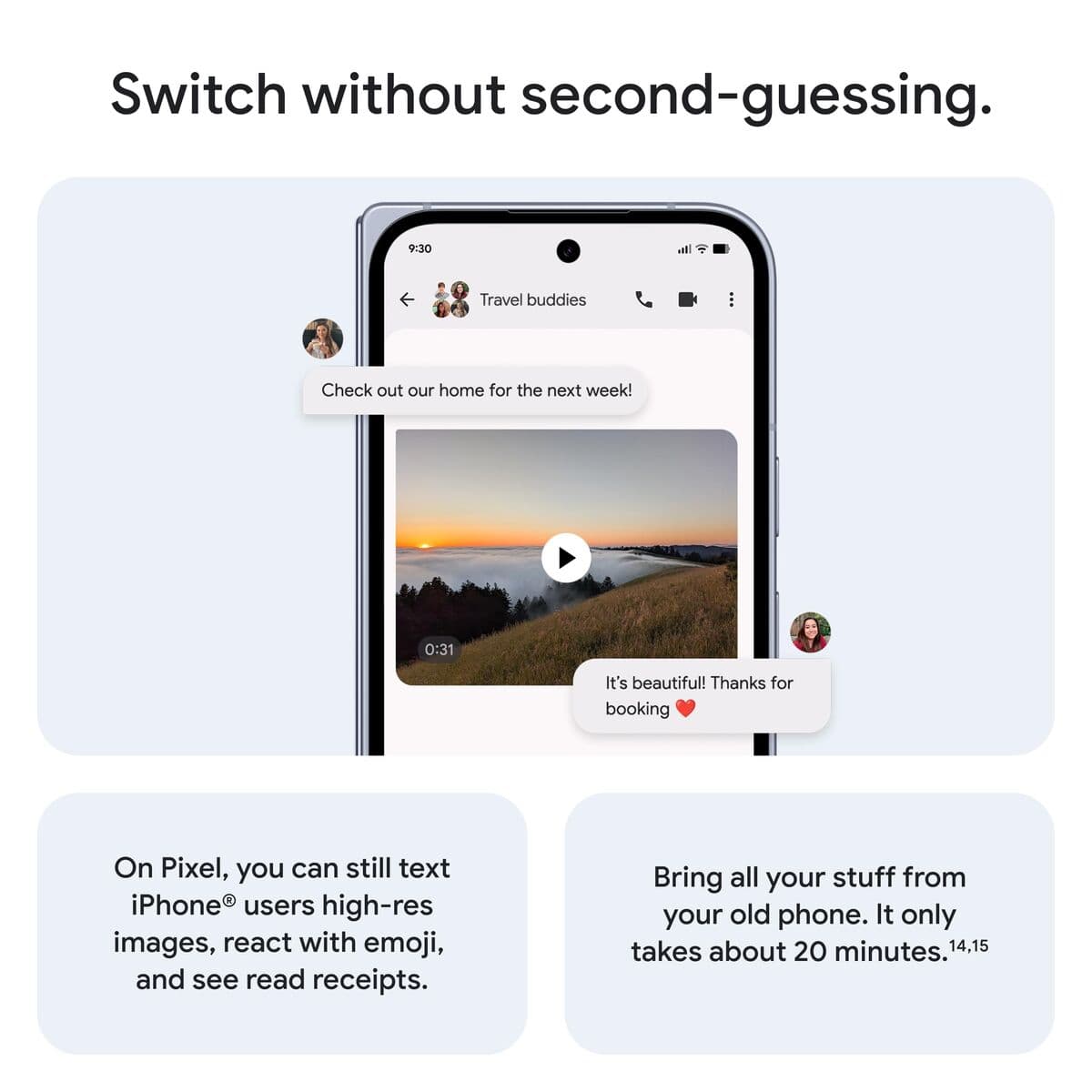 Switch without second-guessing.

9:30

Travel buddies

Check out our home for the next week!

0:31

It's beautiful! Thanks for booking ❤️

On Pixel, you can still text iPhone® users high-res images, react with emoji, and see read receipts.

Bring all your stuff from your old phone. It only takes about 20 minutes.$^{14,15}$