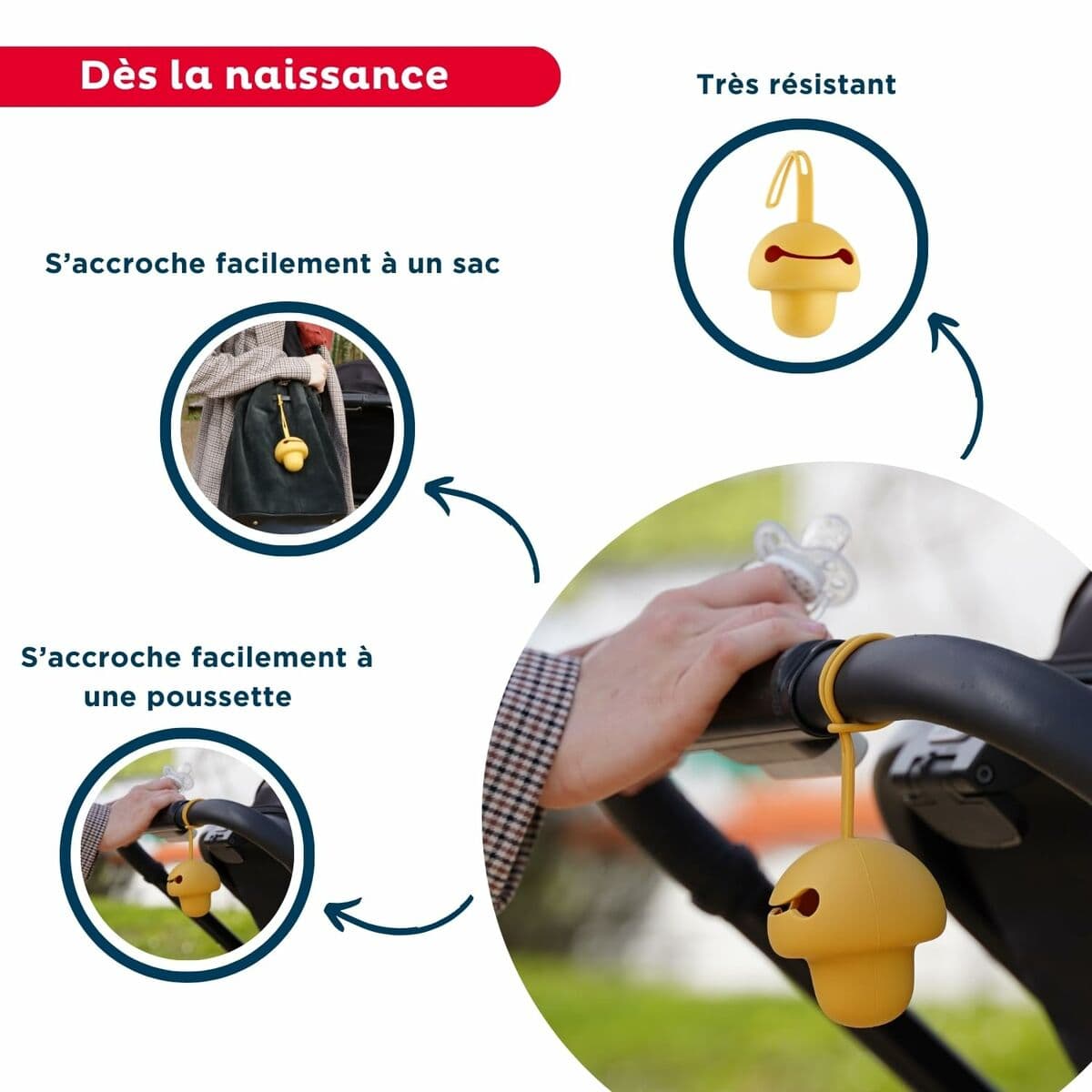 Dès la naissance

Très résistant

S'accroche facilement à un sac

S'accroche facilement à une poussette