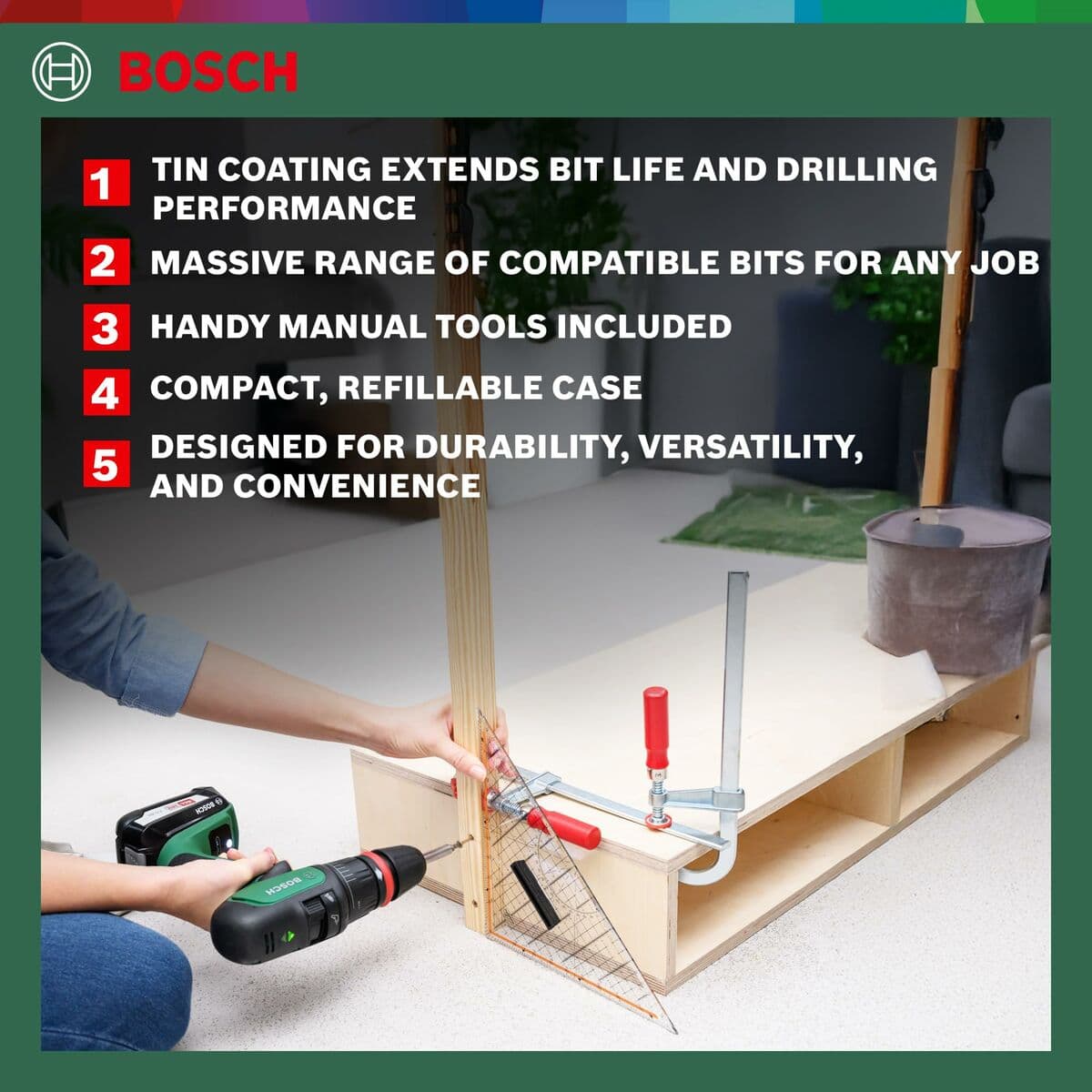 BOSCH

1 TIN COATING EXTENDS BIT LIFE AND DRILLING PERFORMANCE

2 MASSIVE RANGE OF COMPATIBLE BITS FOR ANY JOB

3 HANDY MANUAL TOOLS INCLUDED

4 COMPACT, REFILLABLE CASE

5 DESIGNED FOR DURABILITY, VERSATILITY, AND CONVENIENCE

BOSCH

BOSCH