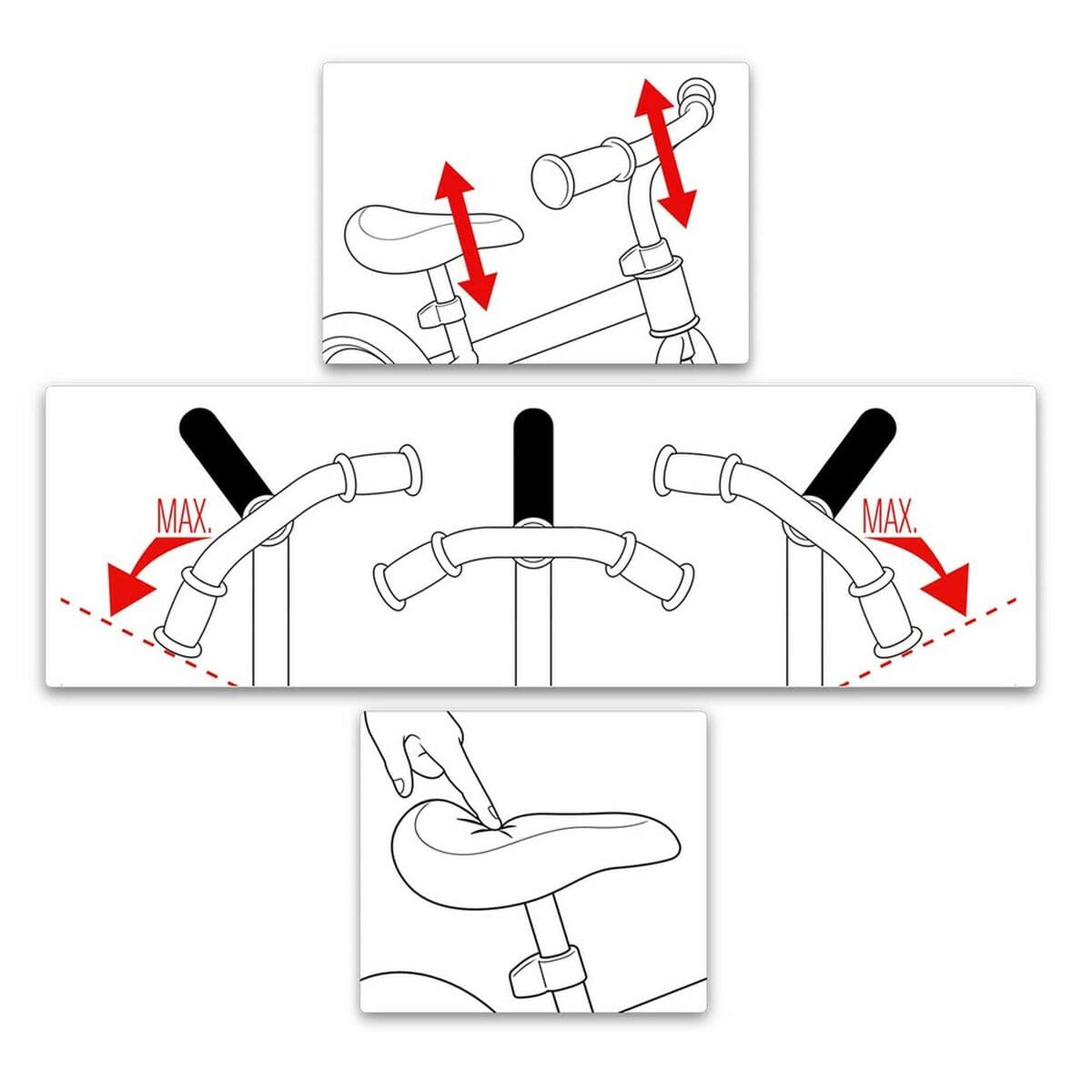 MAX.

MAX.