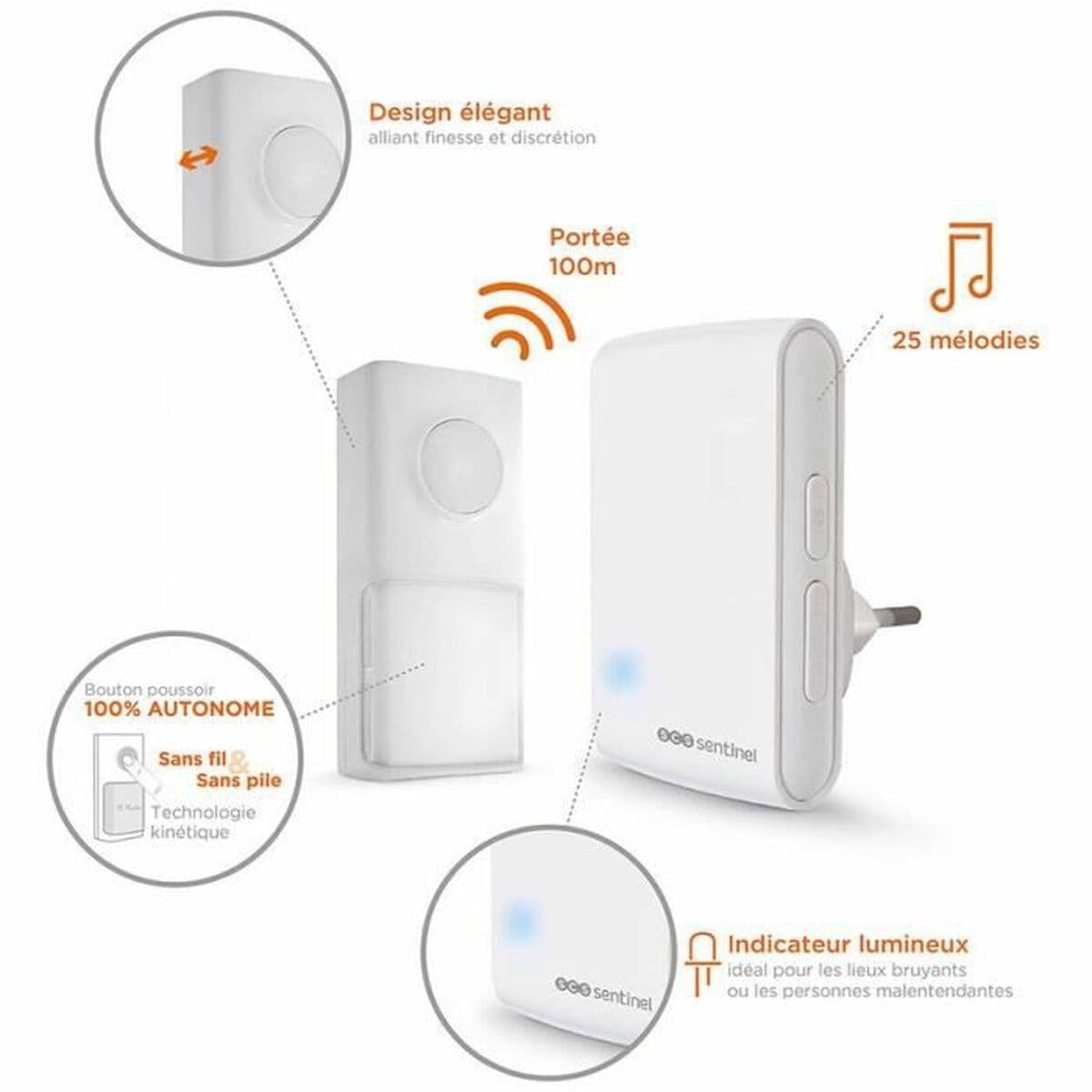 Design élégant
alliant finesse et discrétion

Portée
100m

25 mélodies

Bouton poussoir
100% AUTONOME

Sans fil & Sans pile

Technologie kinétique

SCS sentinel

SCS sentinel

Indicateur lumineux
idéal pour les lieux bruyants ou les personnes malentendantes