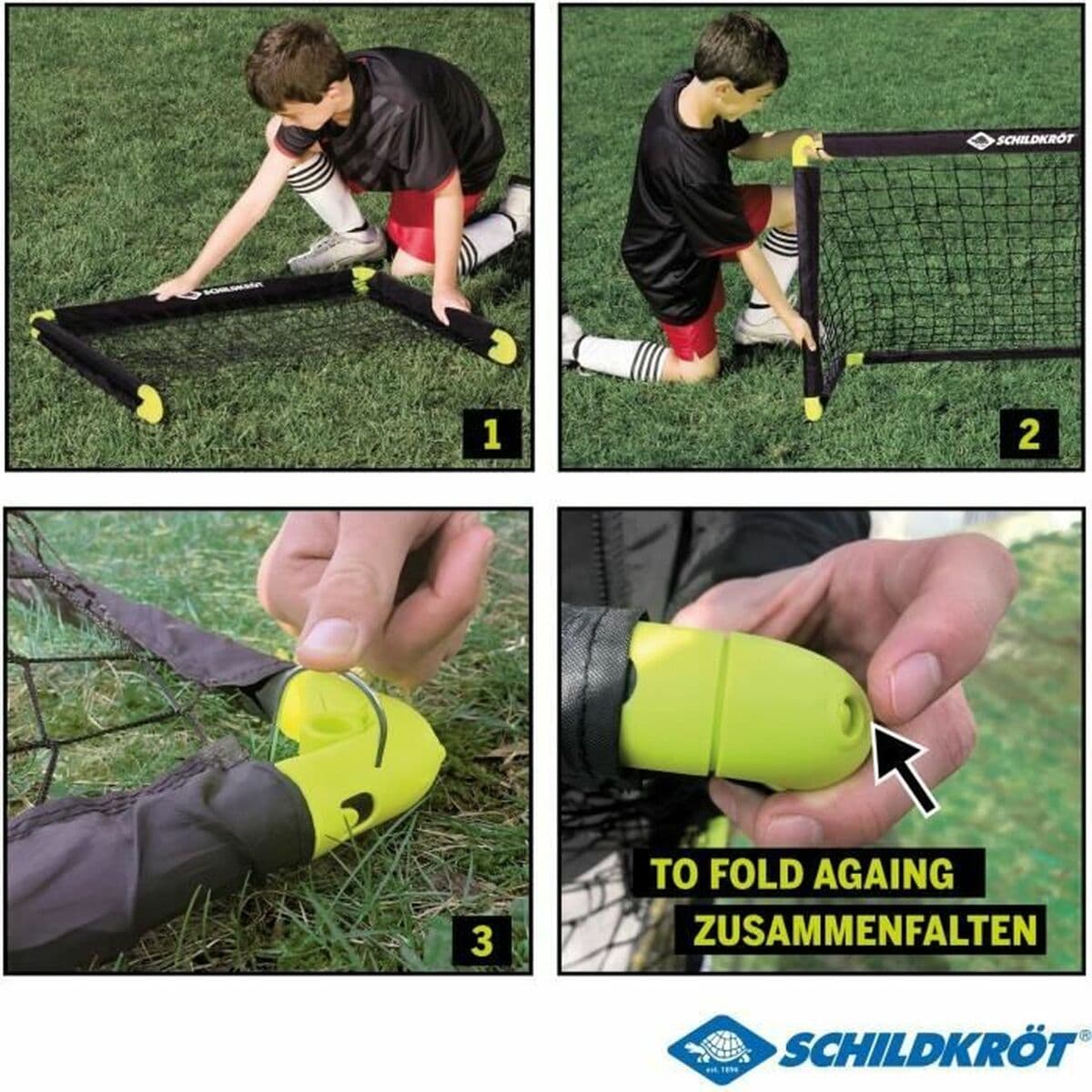 SCHILDKRÖT

1

SCHILDKRÖT

2

3

TO FOLD AGAING
ZUSAMMENFALTEN

est. 1896
SCHILDKRÖT®