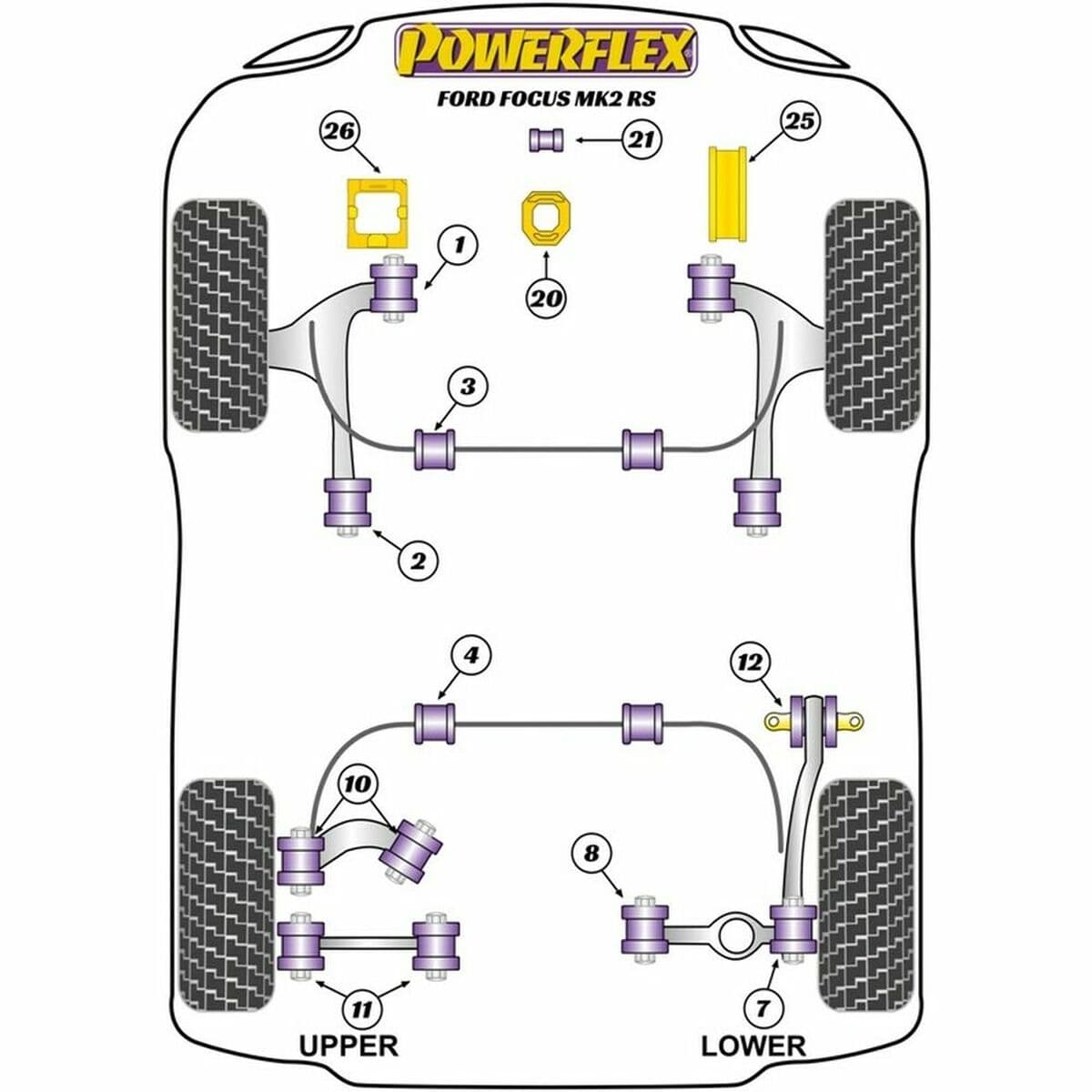 POWERFLEX
FORD FOCUS MK2 RS

26
21
25
1
20
3
2
4
12
10
8
11
7
UPPER
LOWER