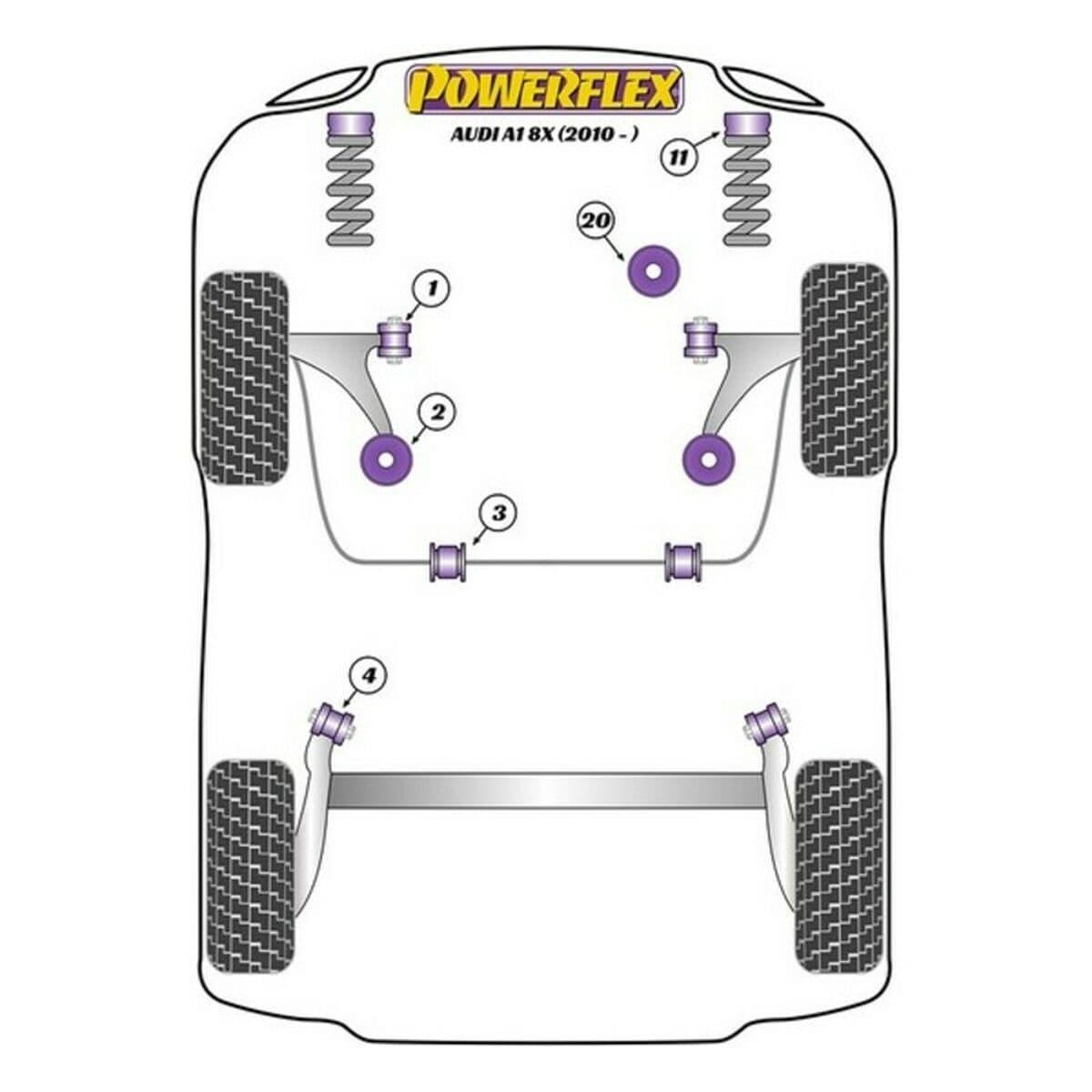 POWERFLEX
AUDI A1 8X (2010 - )

11

20

1

2

3

4