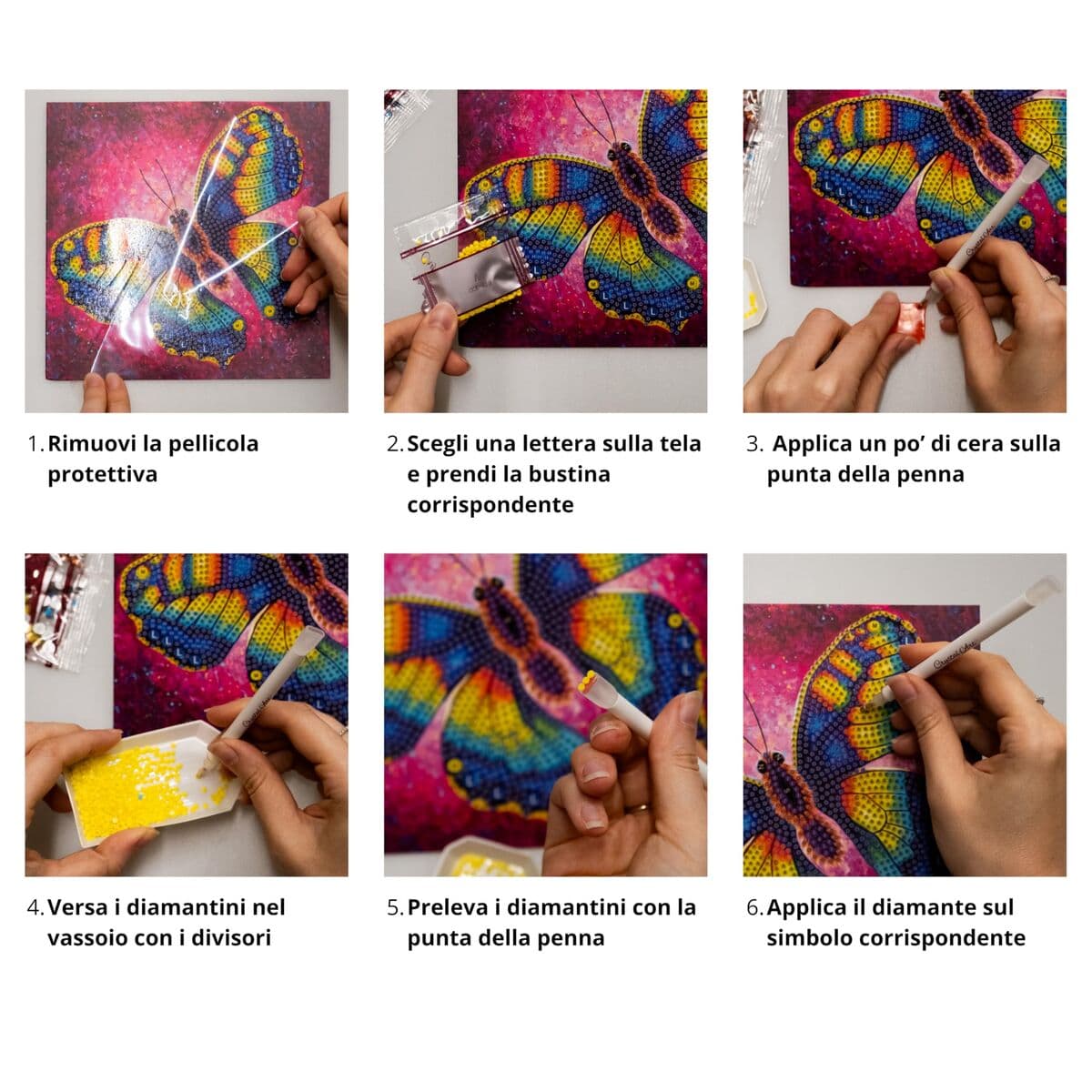 1. Rimuovi la pellicola protettiva

2. Scegli una lettera sulla tela e prendi la bustina corrispondente

3. Applica un po' di cera sulla punta della penna

4. Versa i diamantini nel vassoio con i divisori

5. Preleva i diamantini con la punta della penna

6. Applica il diamante sul simbolo corrispondente