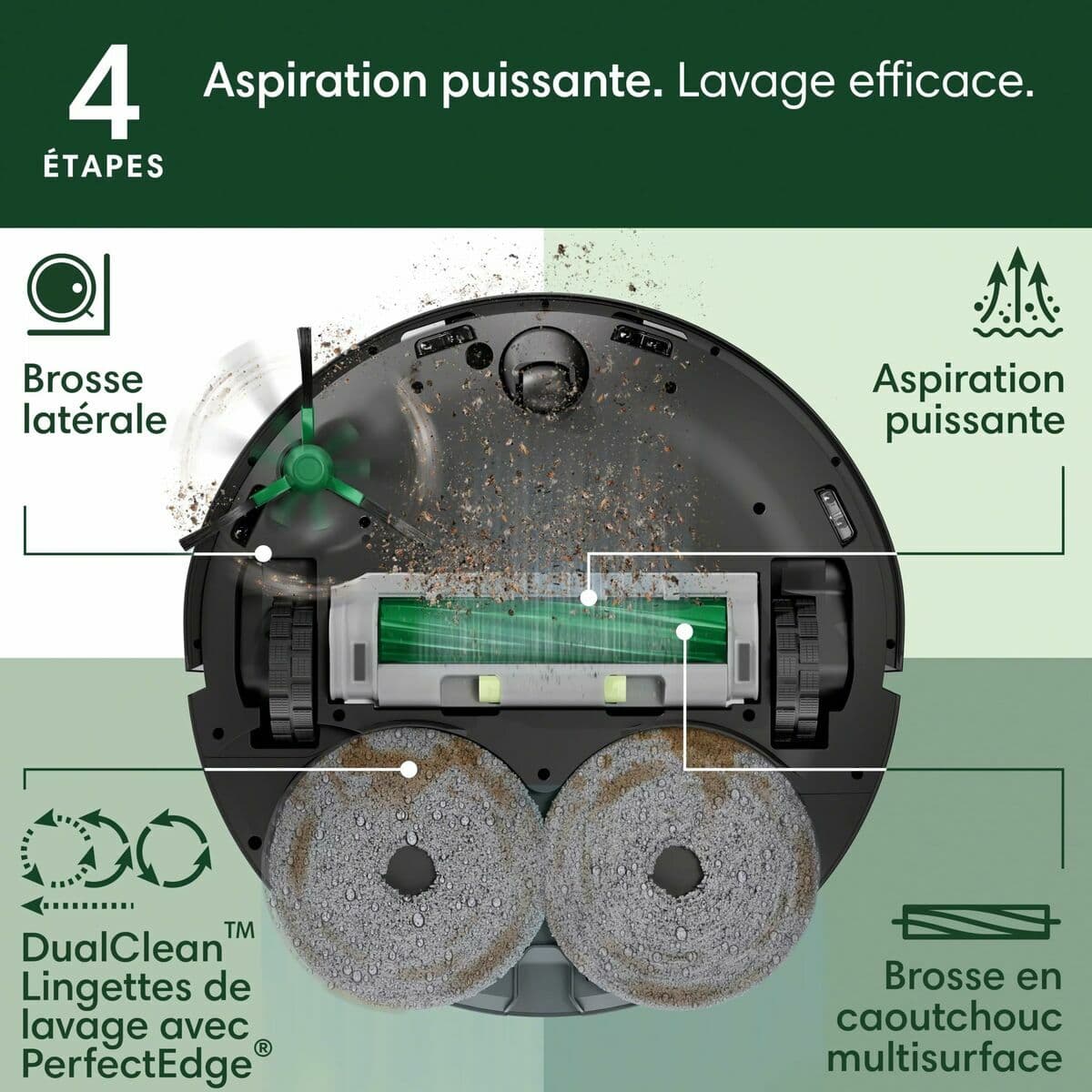 4
ÉTAPES

Aspiration puissante. Lavage efficace.

Brosse latérale

Aspiration puissante

DualClean™ Lingettes de lavage avec PerfectEdge®

Brosse en caoutchouc multisurface