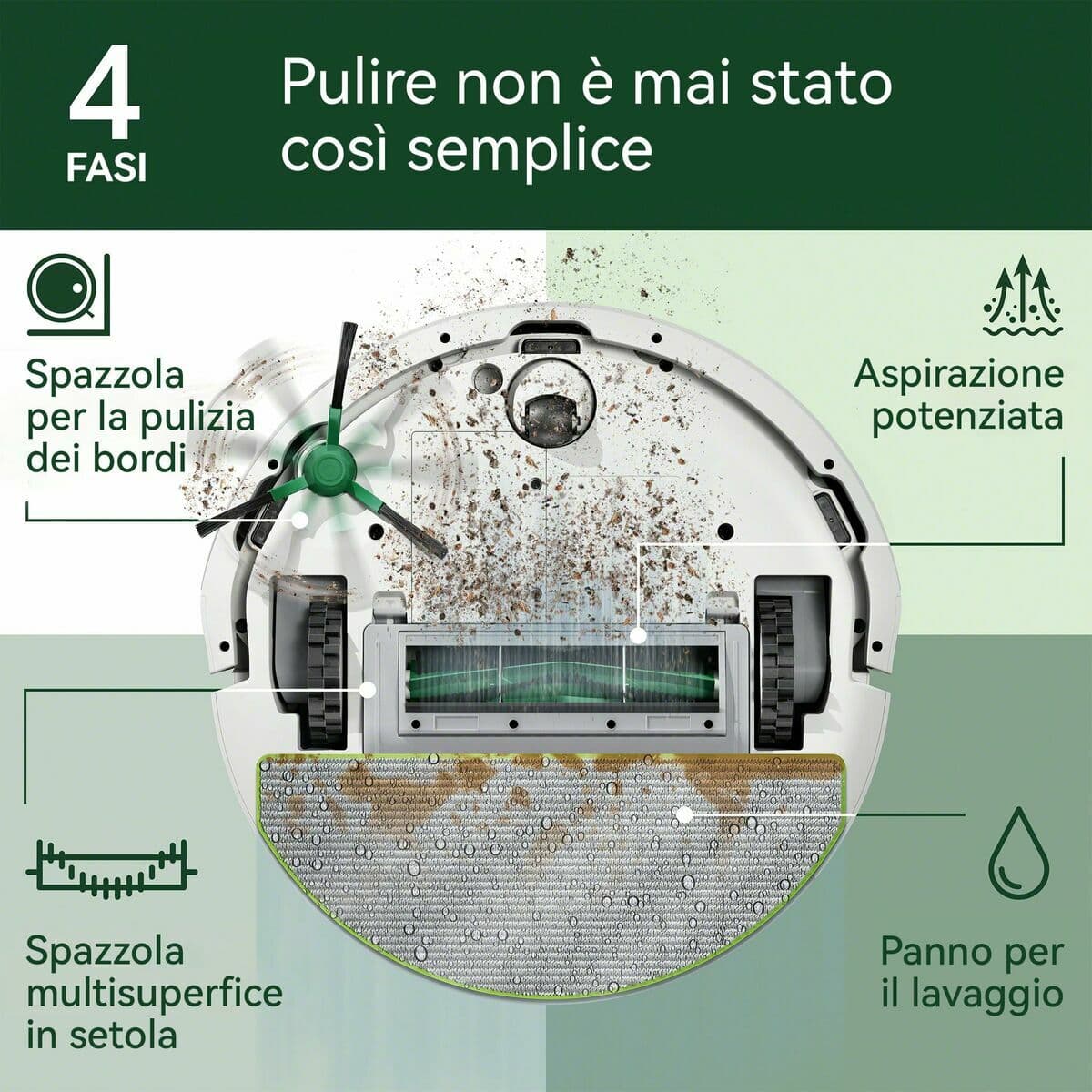 4
FASI

Pulire non è mai stato così semplice

Spazzola per la pulizia dei bordi

Aspirazione potenziata

Spazzola multisuperfice in setola

Panno per il lavaggio