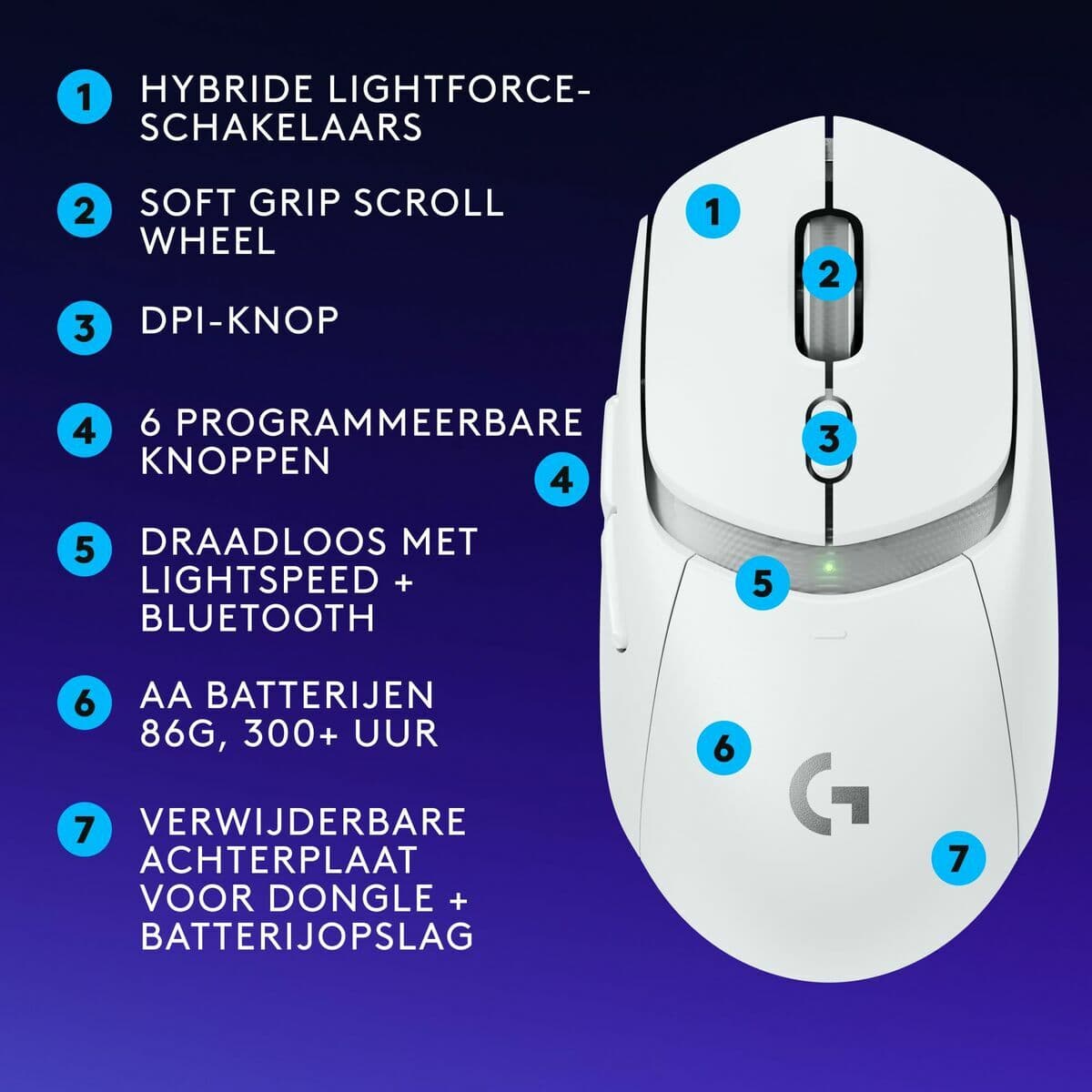 1 HYBRIDE LIGHTFORCE-SCHAKELAARS

2 SOFT GRIP SCROLL WHEEL

3 DPI-KNOP

4 6 PROGRAMMEERBARE KNOPPEN

5 DRAADLOOS MET LIGHTSPEED + BLUETOOTH

6 AA BATTERIJEN 86G, 300+ UUR

7 VERWIJDERBARE ACHTERPLAAT VOOR DONGLE + BATTERIJOPSLAG

1

2

3

4

5

6

7