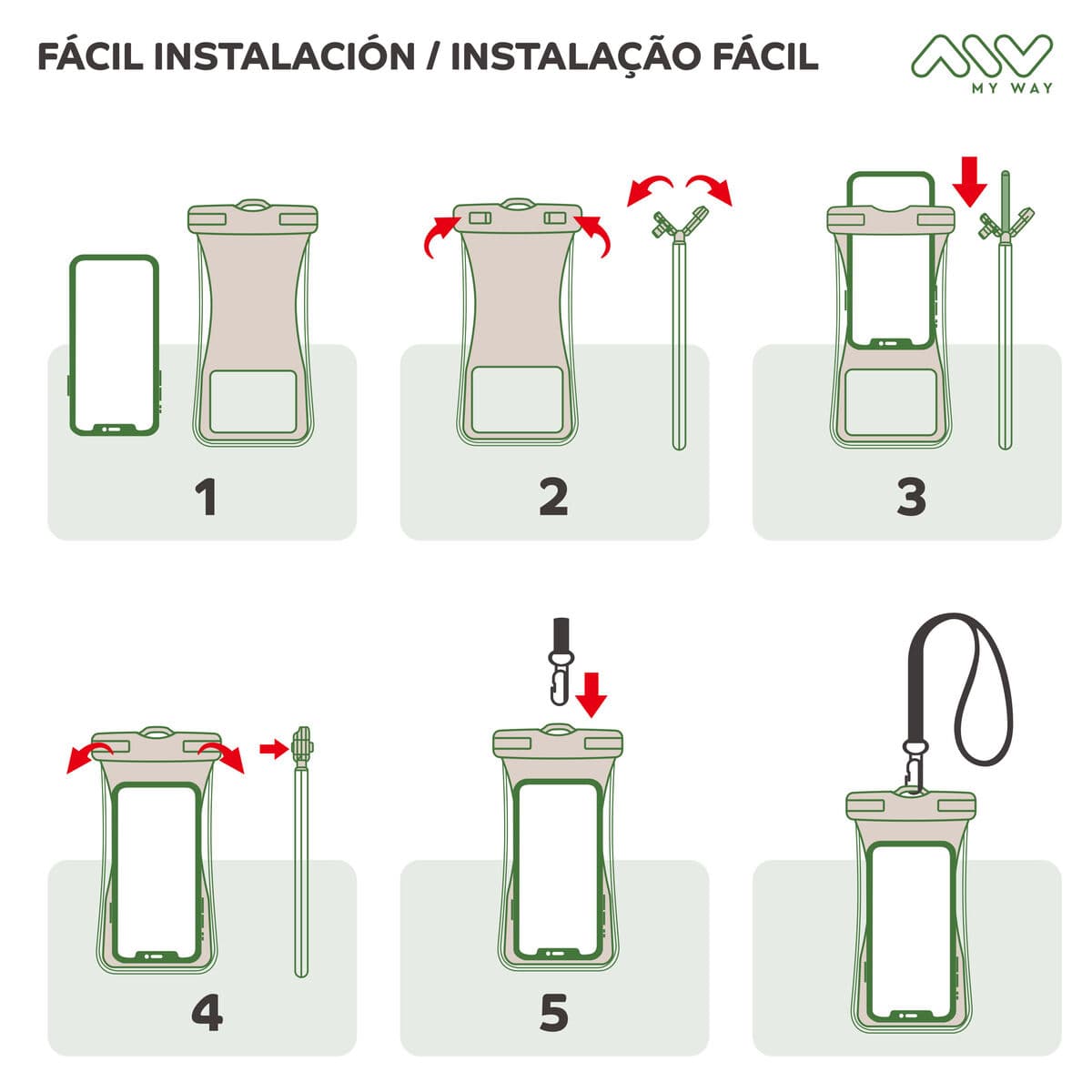 FÁCIL INSTALACIÓN / INSTALAÇÃO FÁCIL

MY WAY

1

2

3

4

5