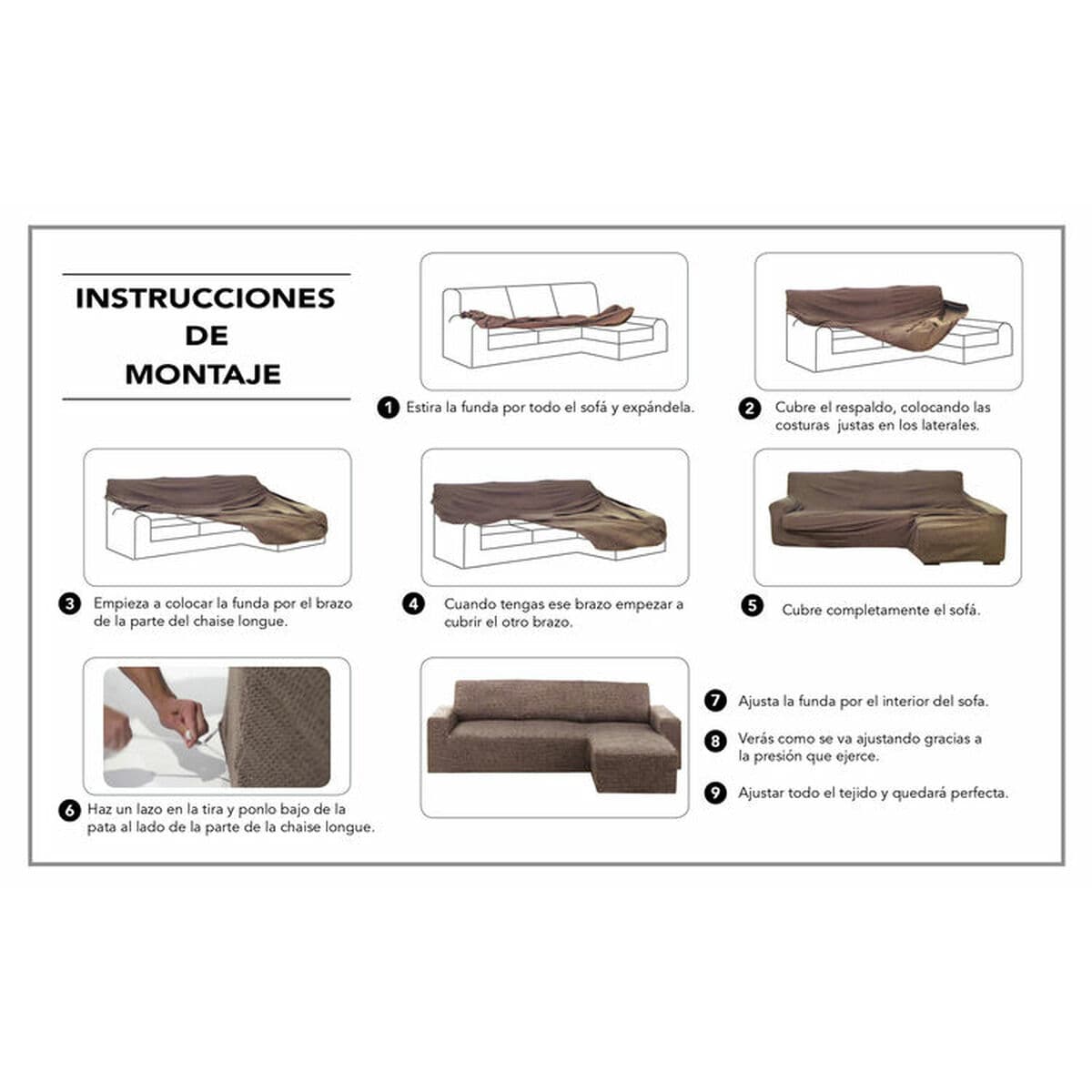 INSTRUCCIONES
DE
MONTAJE

1 Estira la funda por todo el sofá y expándela.

2 Cubre el respaldo, colocando las costuras justas en los laterales.

3 Empieza a colocar la funda por el brazo de la parte del chaise longue.

4 Cuando tengas ese brazo empezar a cubrir el otro brazo.

5 Cubre completamente el sofá.

6 Haz un lazo en la tira y ponlo bajo de la pata al lado de la parte de la chaise longue.

7 Ajusta la funda por el interior del sofa.

8 Verás como se va ajustando gracias a la presión que ejerce.

9 Ajustar todo el tejido y quedará perfecta.