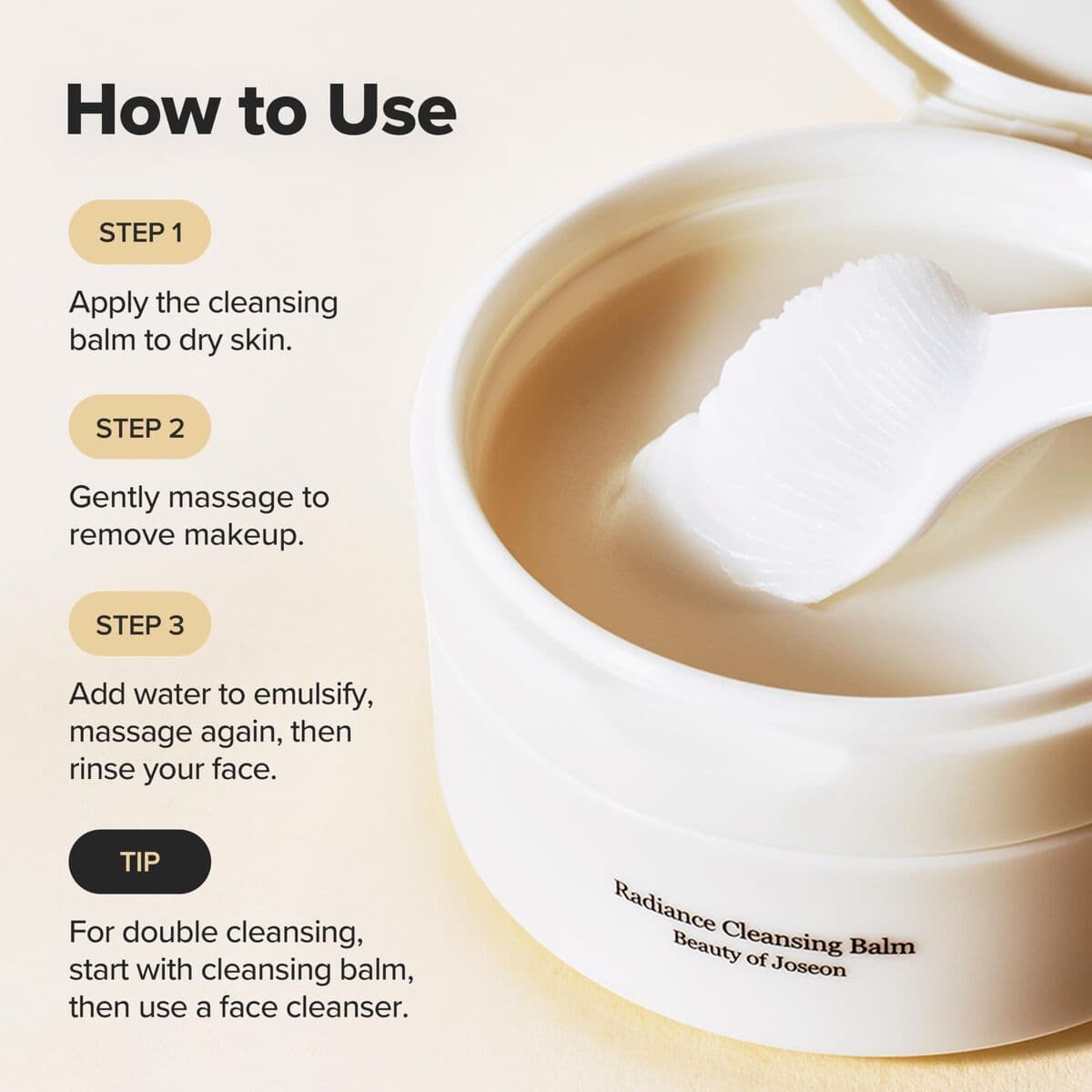 How to Use

STEP 1

Apply the cleansing balm to dry skin.

STEP 2

Gently massage to remove makeup.

STEP 3

Add water to emulsify, massage again, then rinse your face.

TIP

For double cleansing, start with cleansing balm, then use a face cleanser.

Radiance Cleansing Balm
Beauty of Joseon