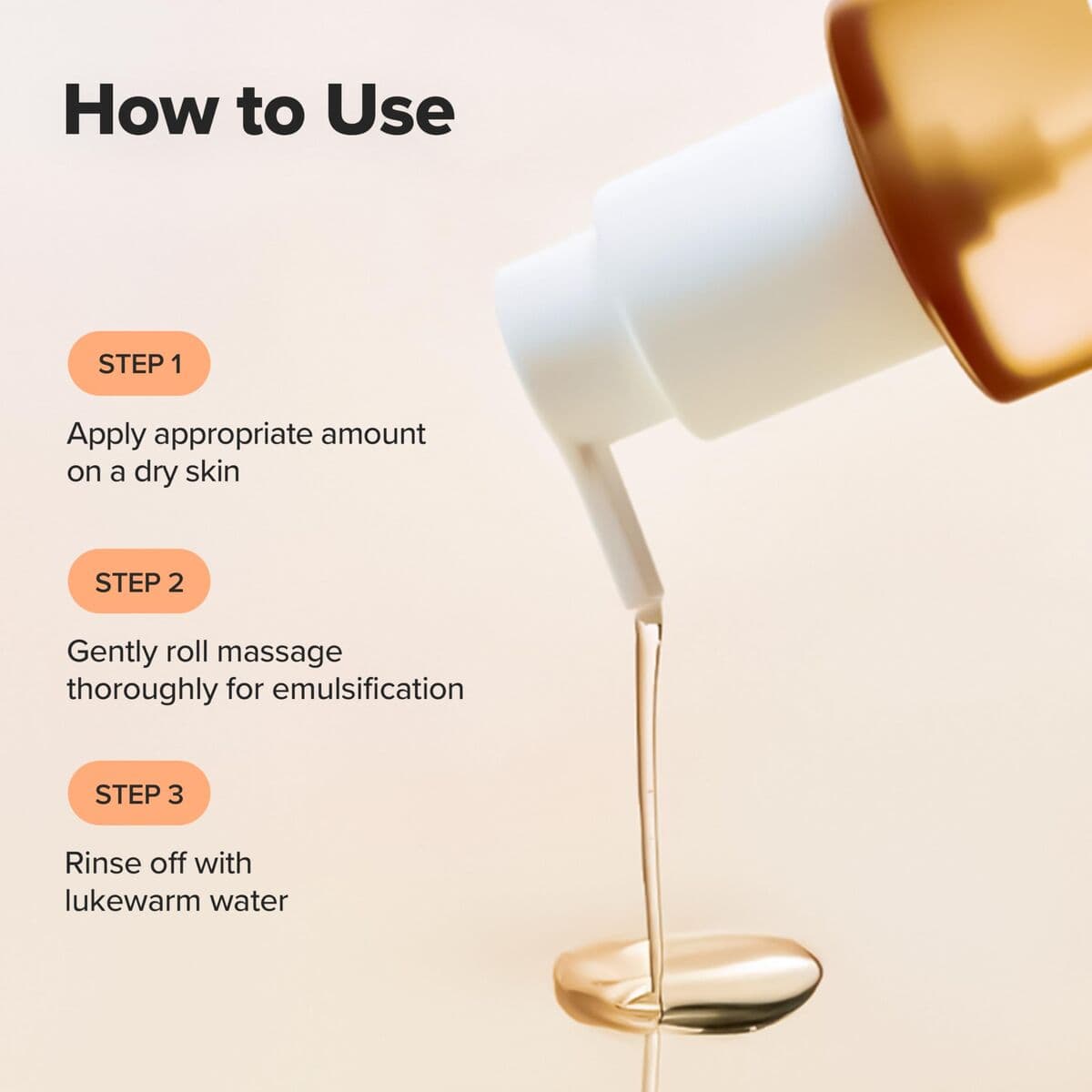 How to Use

STEP 1

Apply appropriate amount on a dry skin

STEP 2

Gently roll massage thoroughly for emulsification

STEP 3

Rinse off with lukewarm water