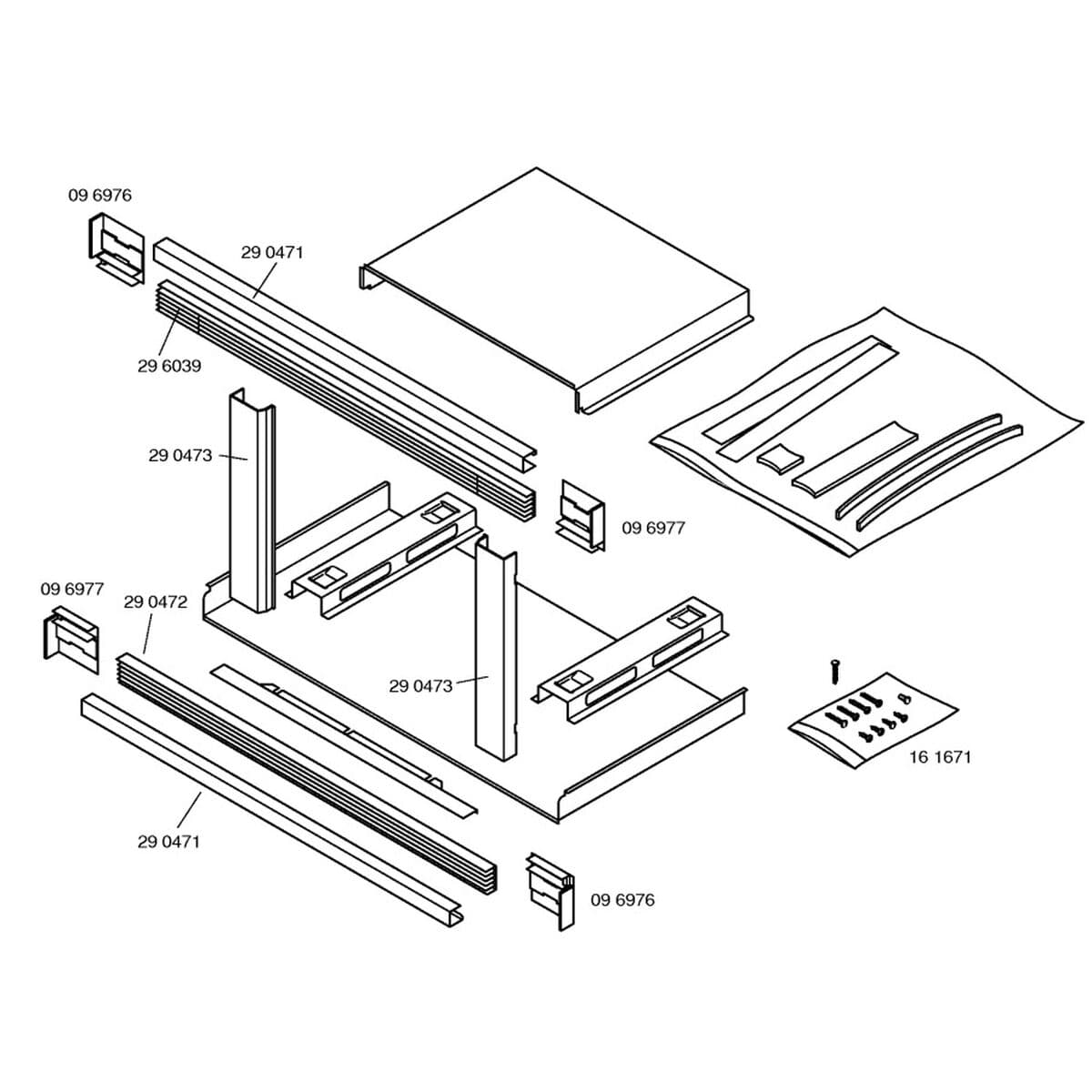 09 6976

29 0471

29 6039

29 0473

09 6977

09 6977

29 0472

29 0473

16 1671

29 0471

09 6976