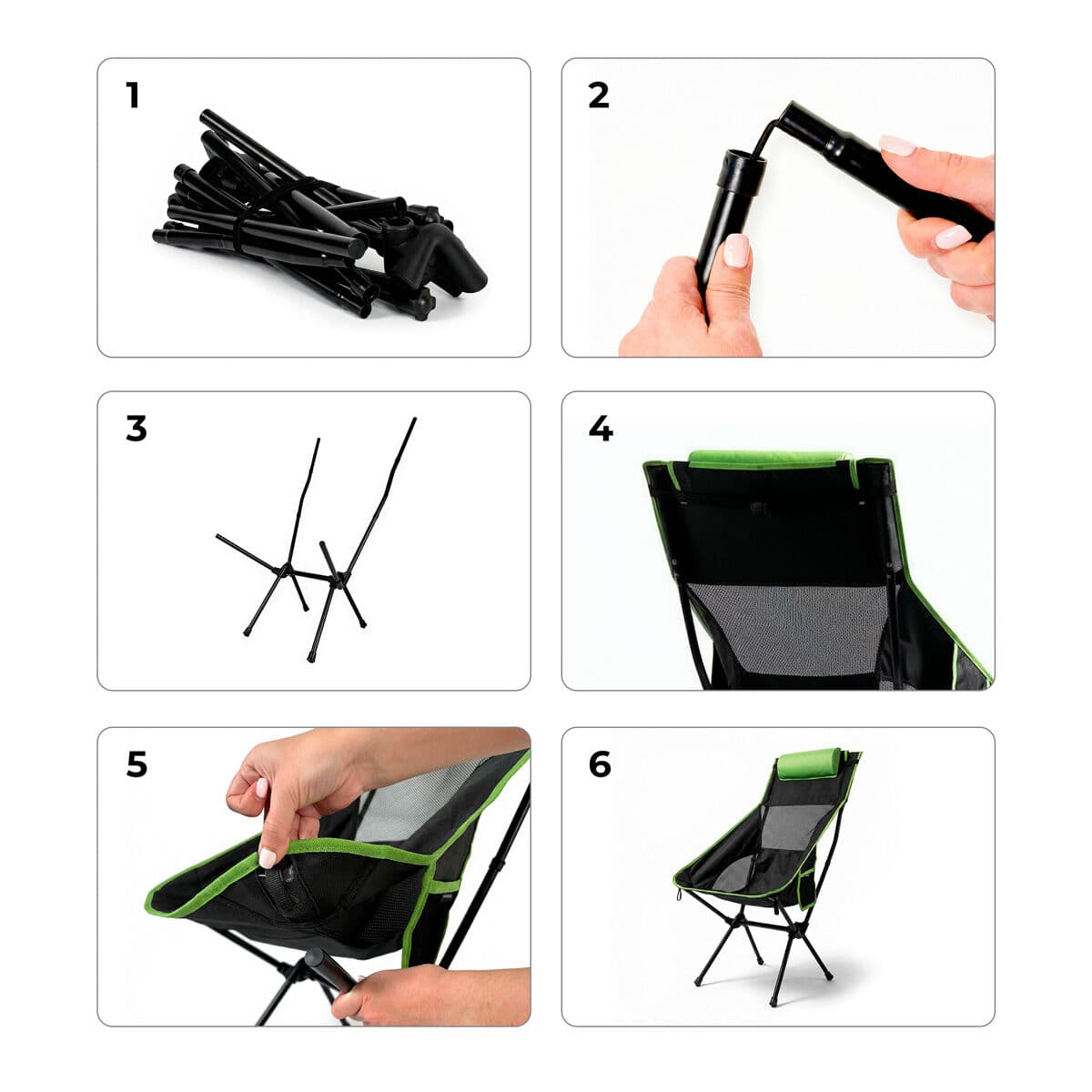 1

2

3

4

5

6